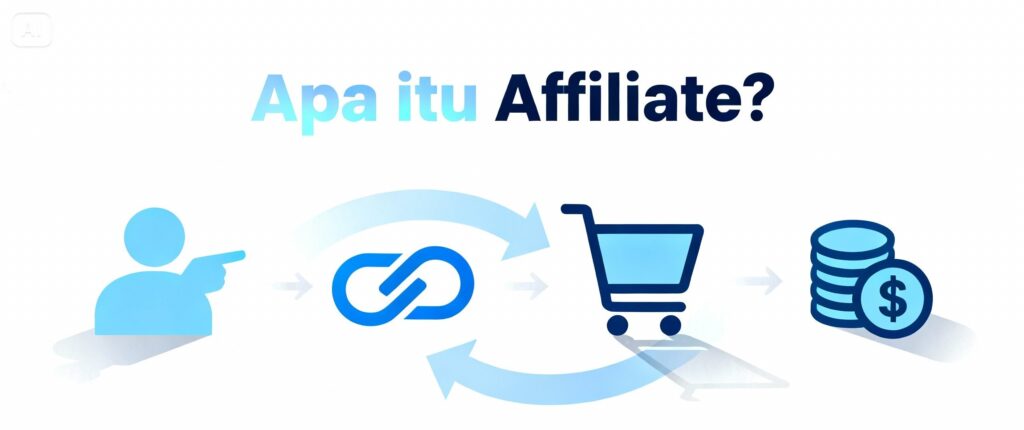 Apa itu Affiliate?

$